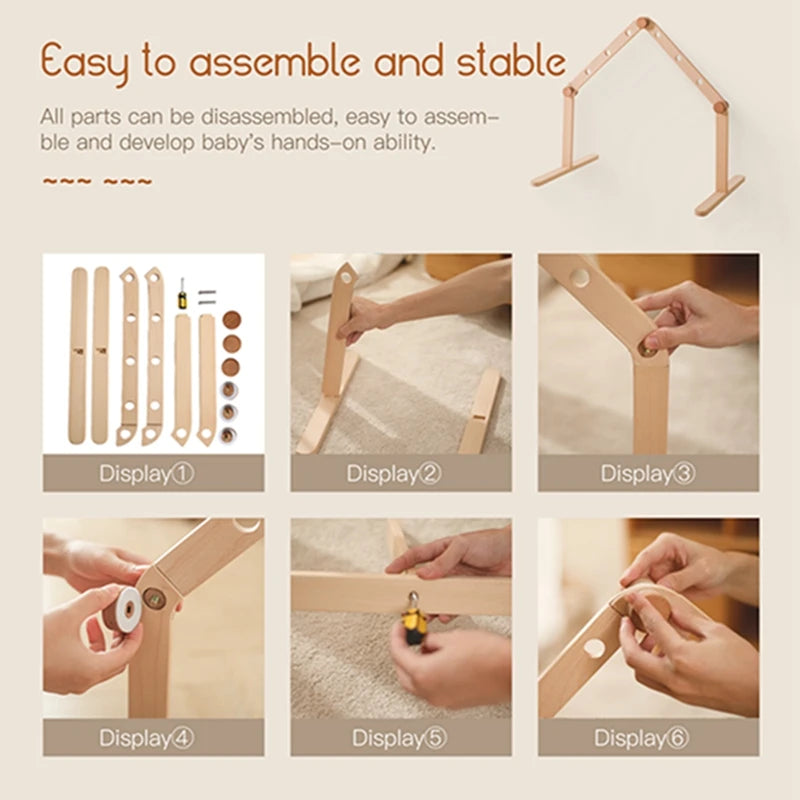 Easy to assemble and stable

All parts can be disassembled, easy to assemble and develop baby's hands-on ability.

~~~ ~~~

Display①

Display②

Display③

Display④

Display⑤

Display⑥